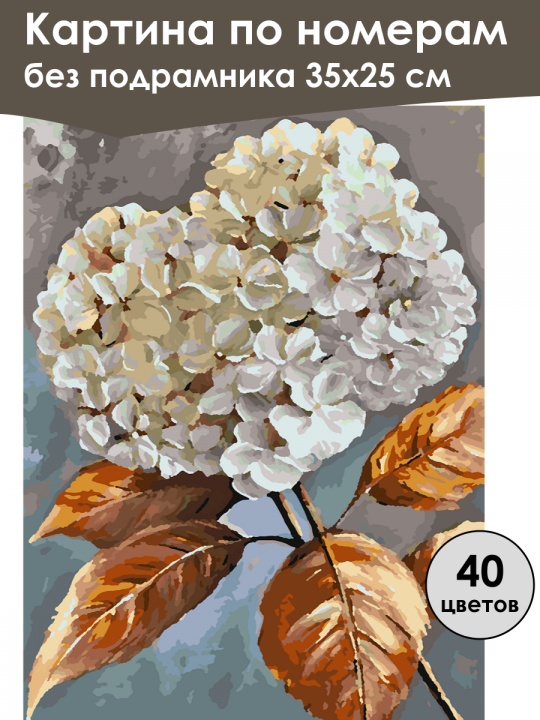 Картина по номерам
без подрамника 35х25 см

40
цветов