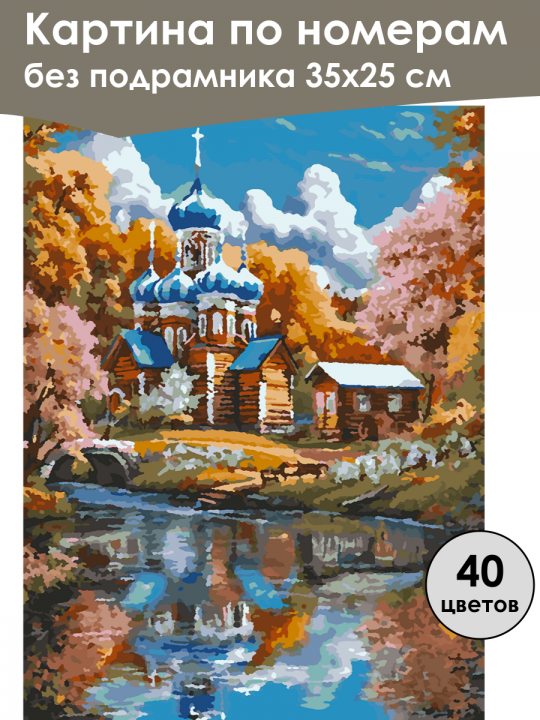 Картина по номерам
без подрамника 35х25 см

40
цветов