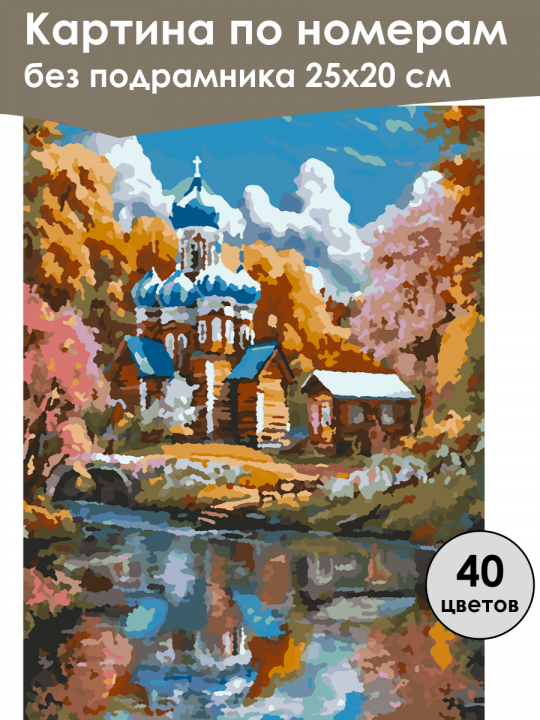 Картина по номерам
без подрамника 25х20 см

40
цветов