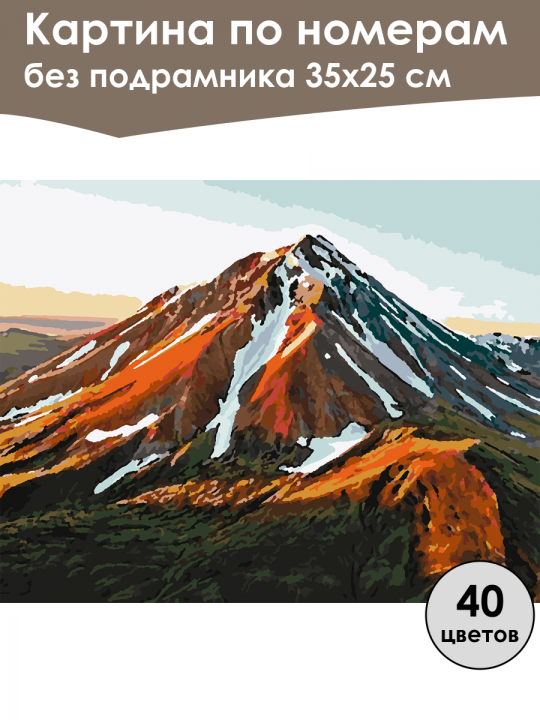 Картина по номерам
без подрамника 35х25 см

40
цветов