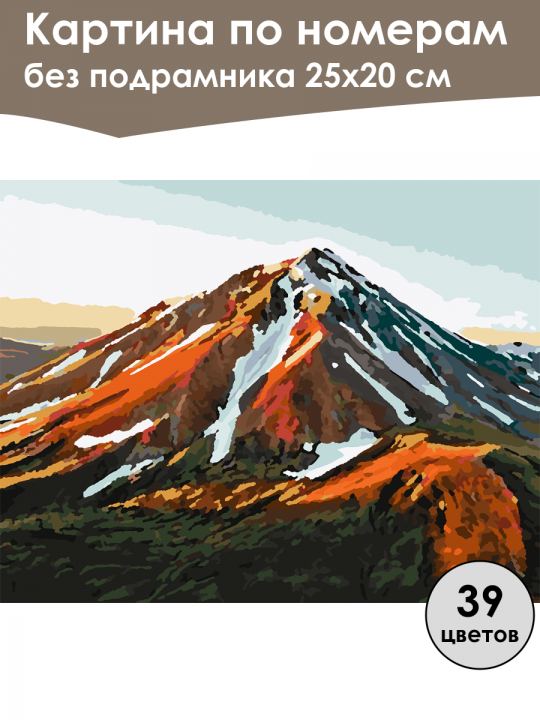 Картина по номерам без подрамника 25х20 см

39 цветов