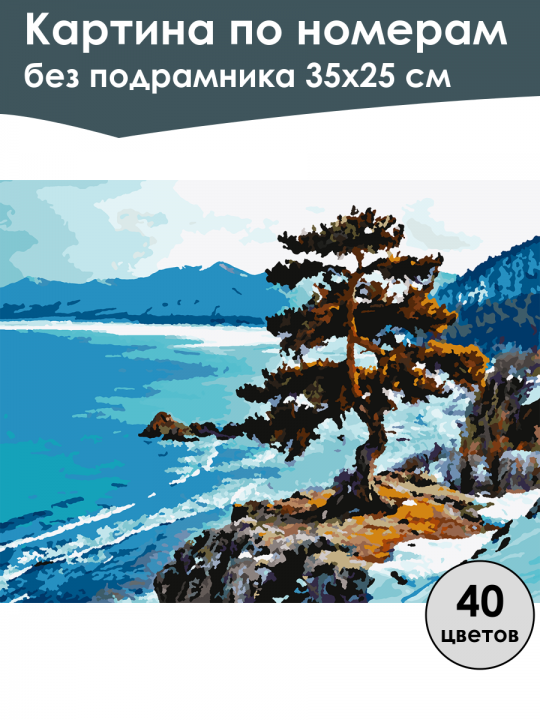 Картина по номерам
без подрамника 35х25 см

40
цветов