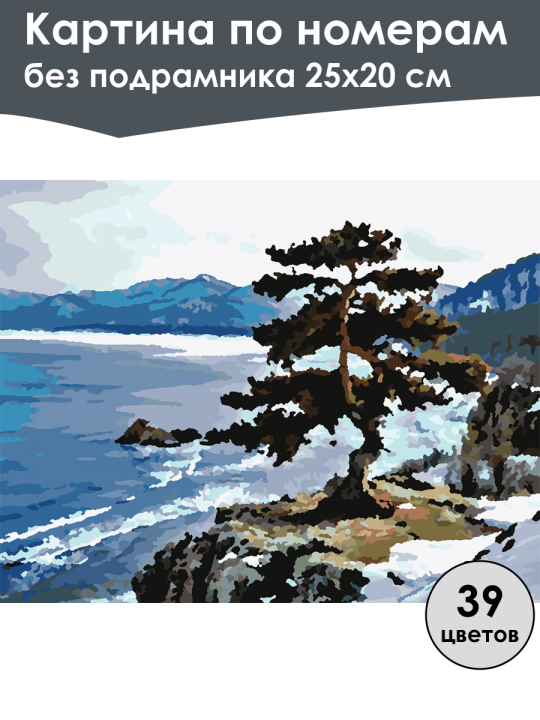 Картина по номерам
без подрамника 25х20 см

39
цветов