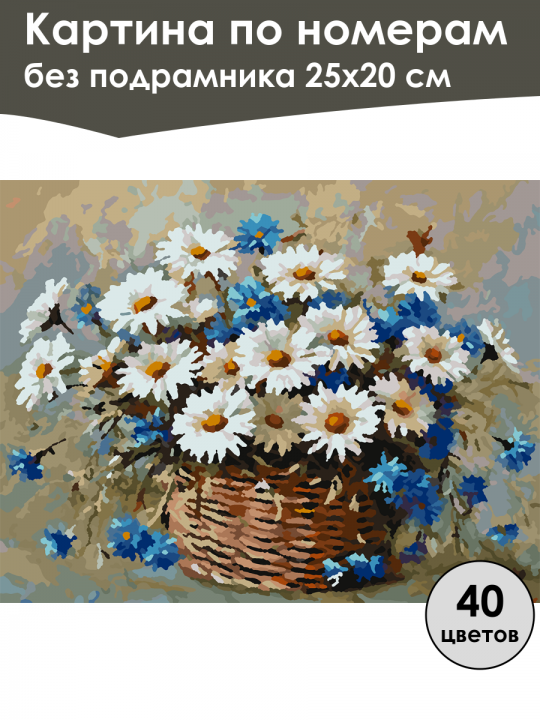 Картина по номерам
без подрамника 25х20 см

40
цветов