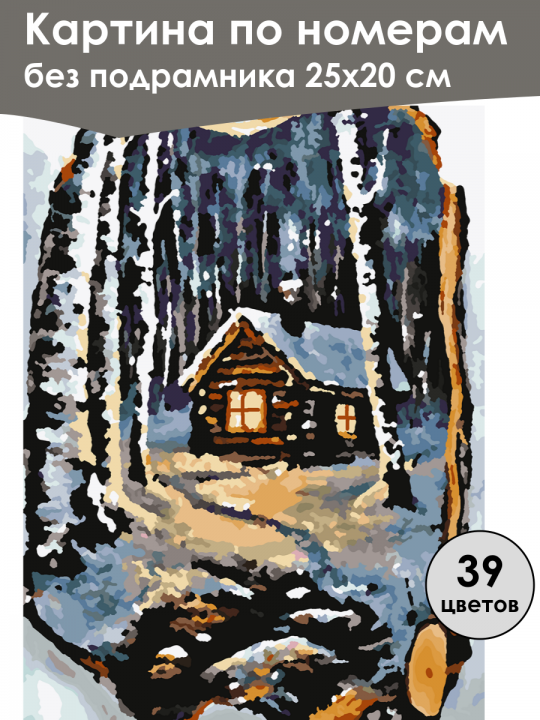 Картина по номерам
без подрамника 25х20 см

39
цветов