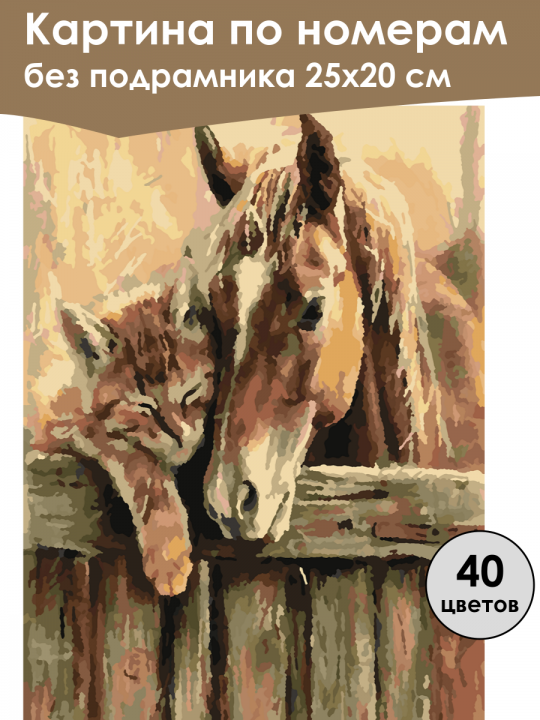 Картина по номерам
без подрамника 25х20 см

40
цветов