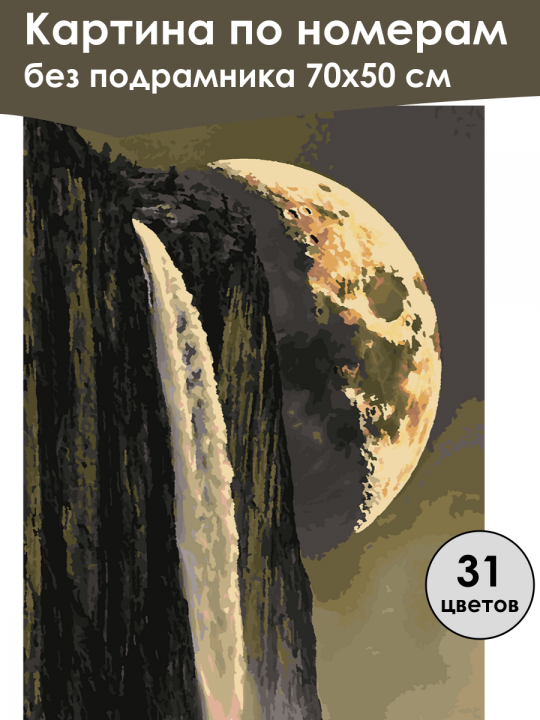 Картина по номерам
без подрамника 70х50 см

31
цветов