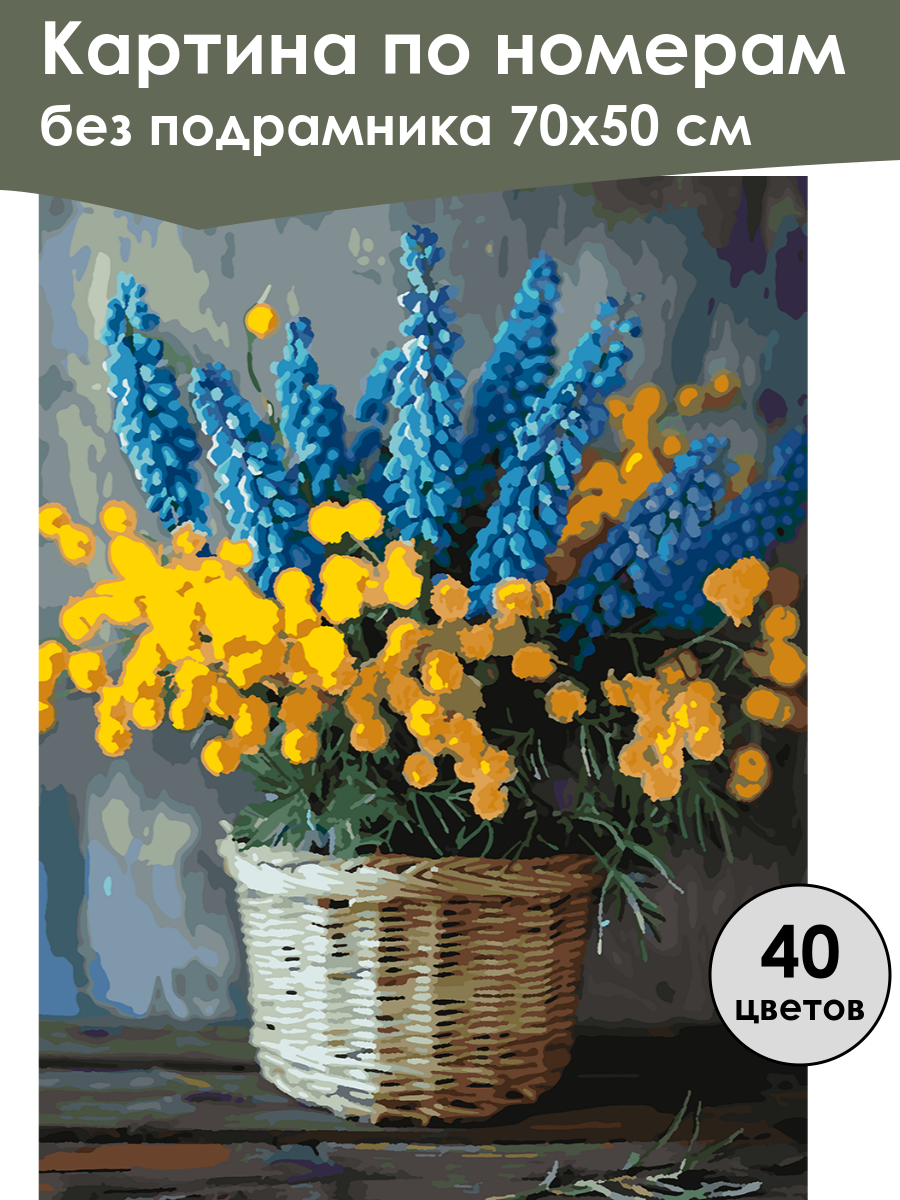 Картина по номерам
без подрамника 70х50 см

40
цветов