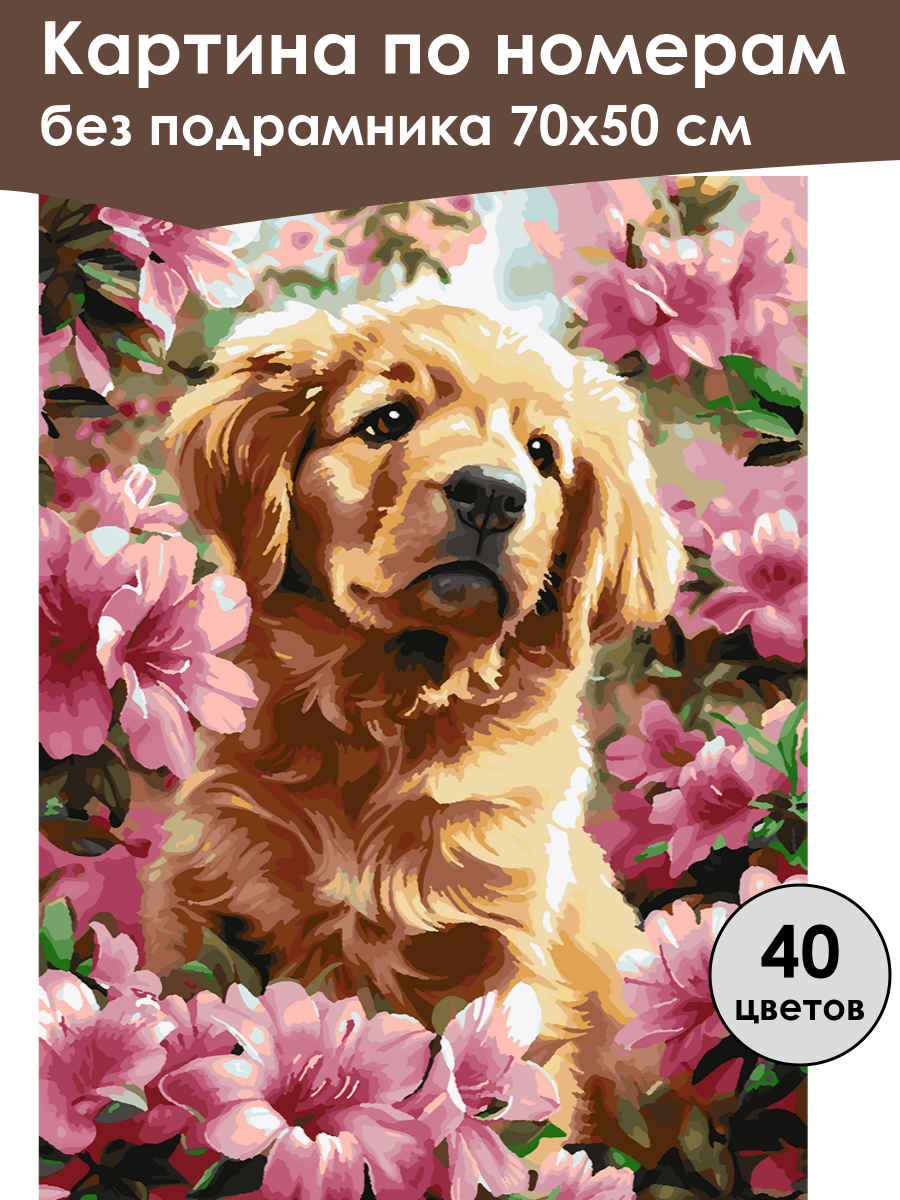 Картина по номерам
без подрамника 70х50 см

40
цветов