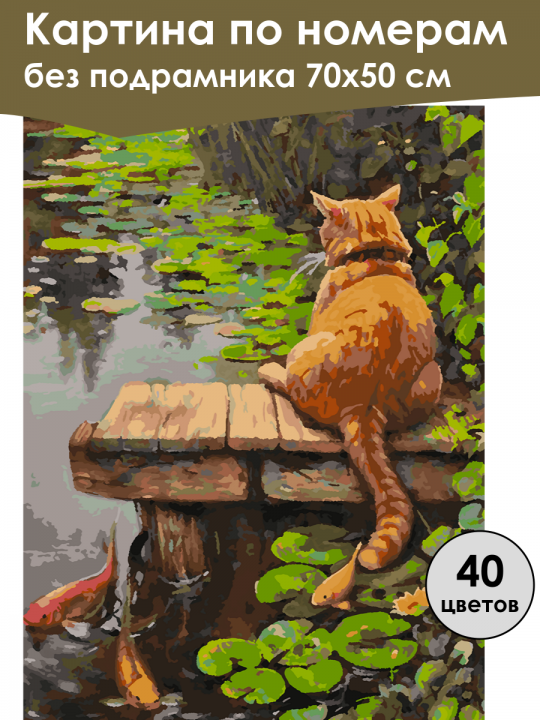 Картина по номерам
без подрамника 70х50 см

40
цветов