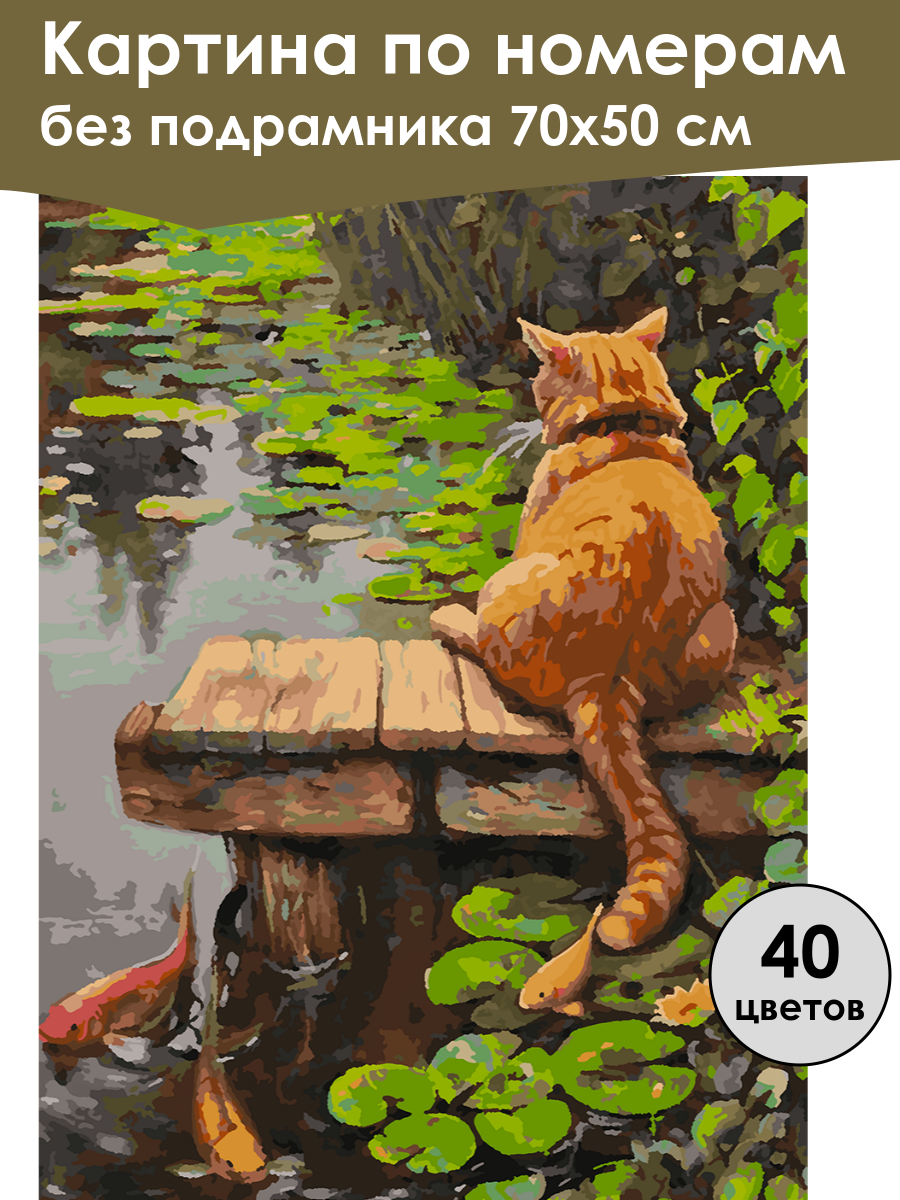 Картина по номерам
без подрамника 70х50 см

40
цветов