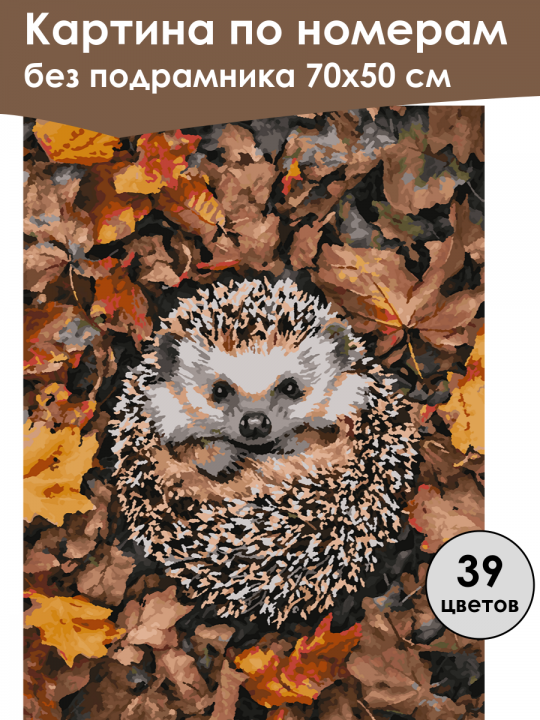 Картина по номерам
без подрамника 70х50 см

39
цветов