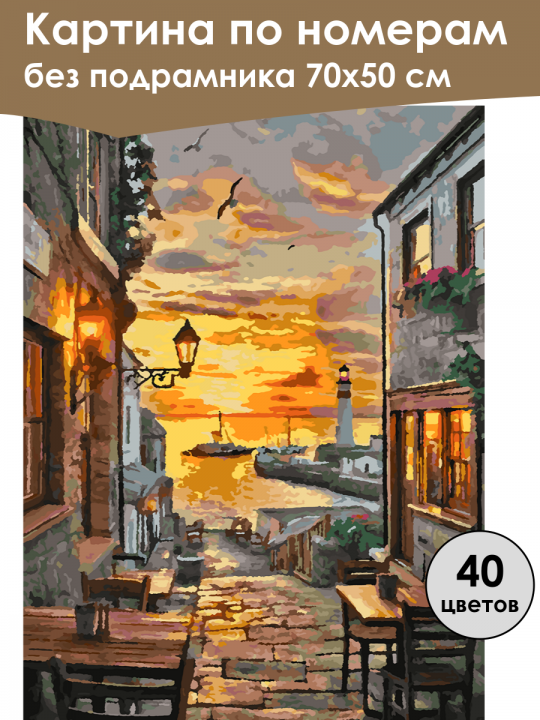 Картина по номерам
без подрамника 70х50 см

40
цветов