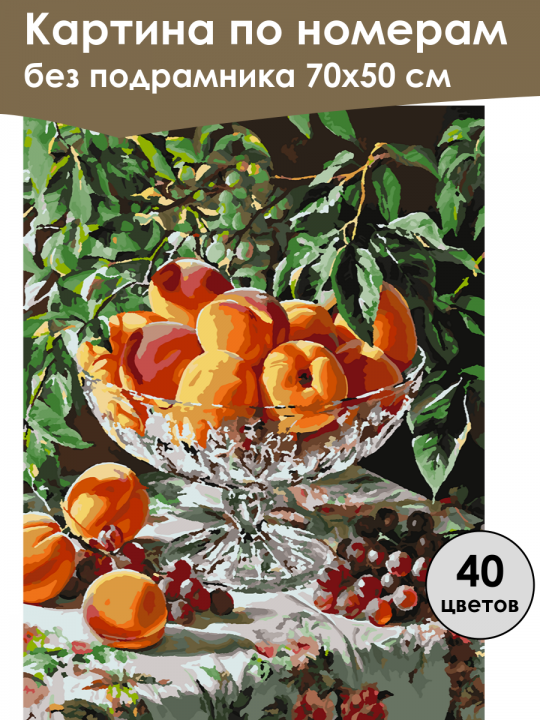 Картина по номерам без подрамника 70х50 см

40 цветов