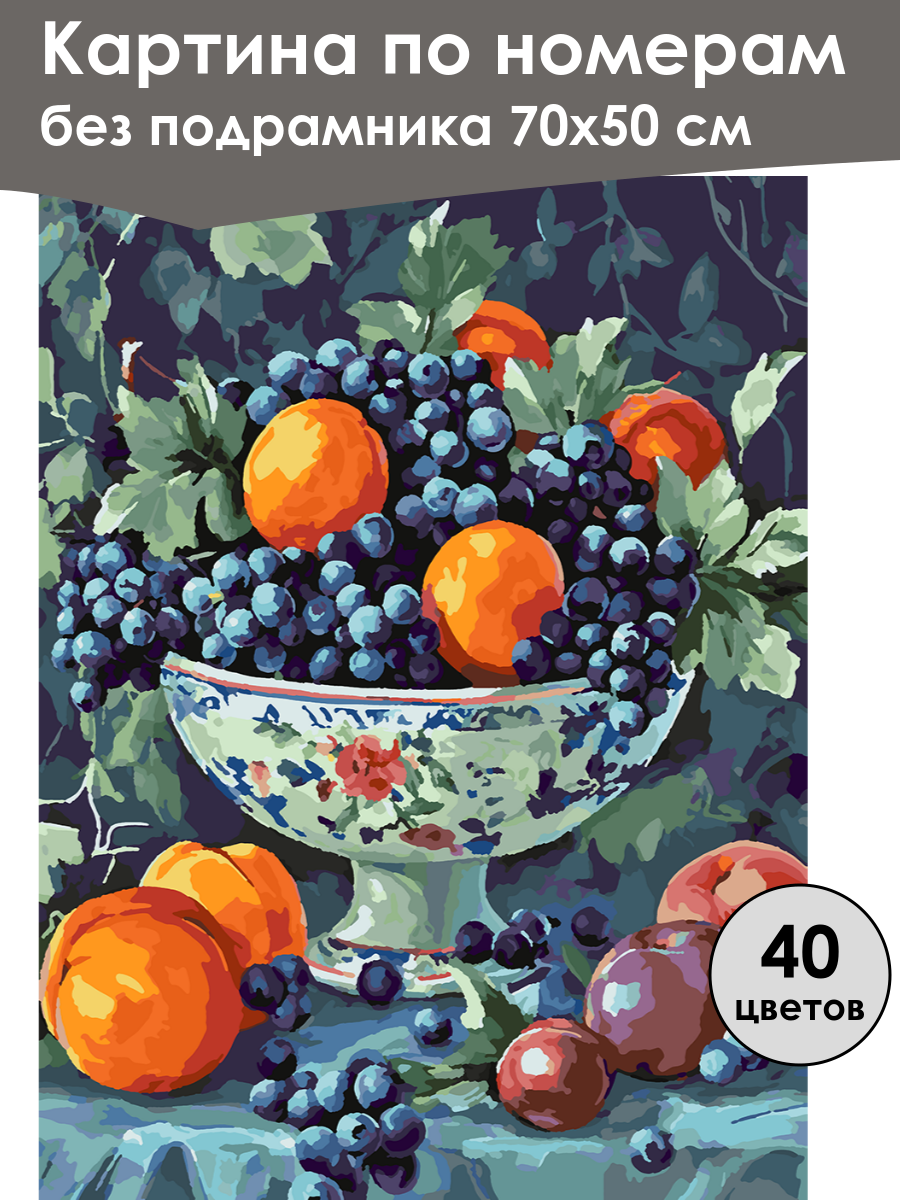 Картина по номерам
без подрамника 70х50 см

40
цветов