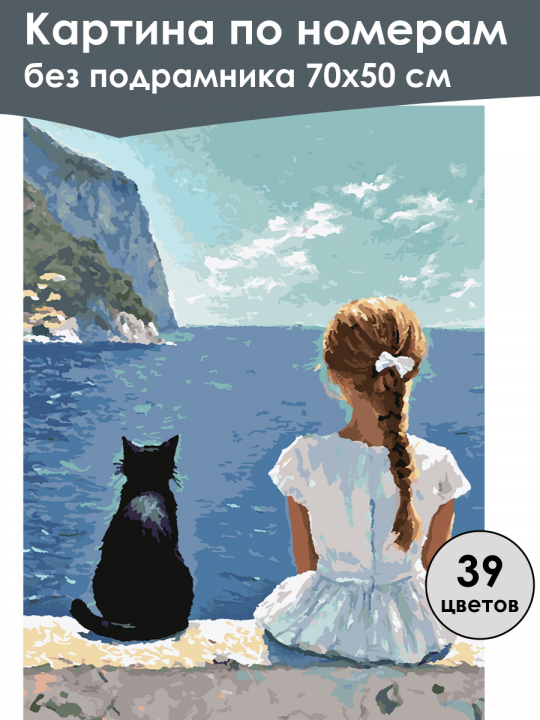 Картина по номерам
без подрамника 70х50 см

39
цветов