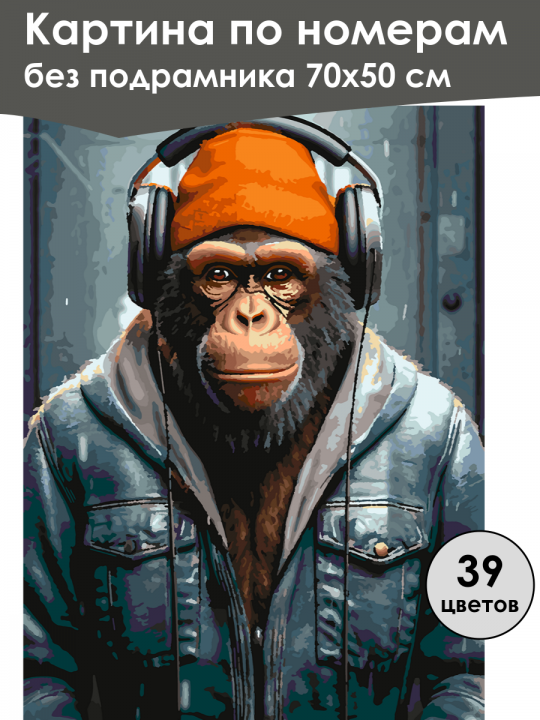 Картина по номерам
без подрамника 70х50 см

39
цветов