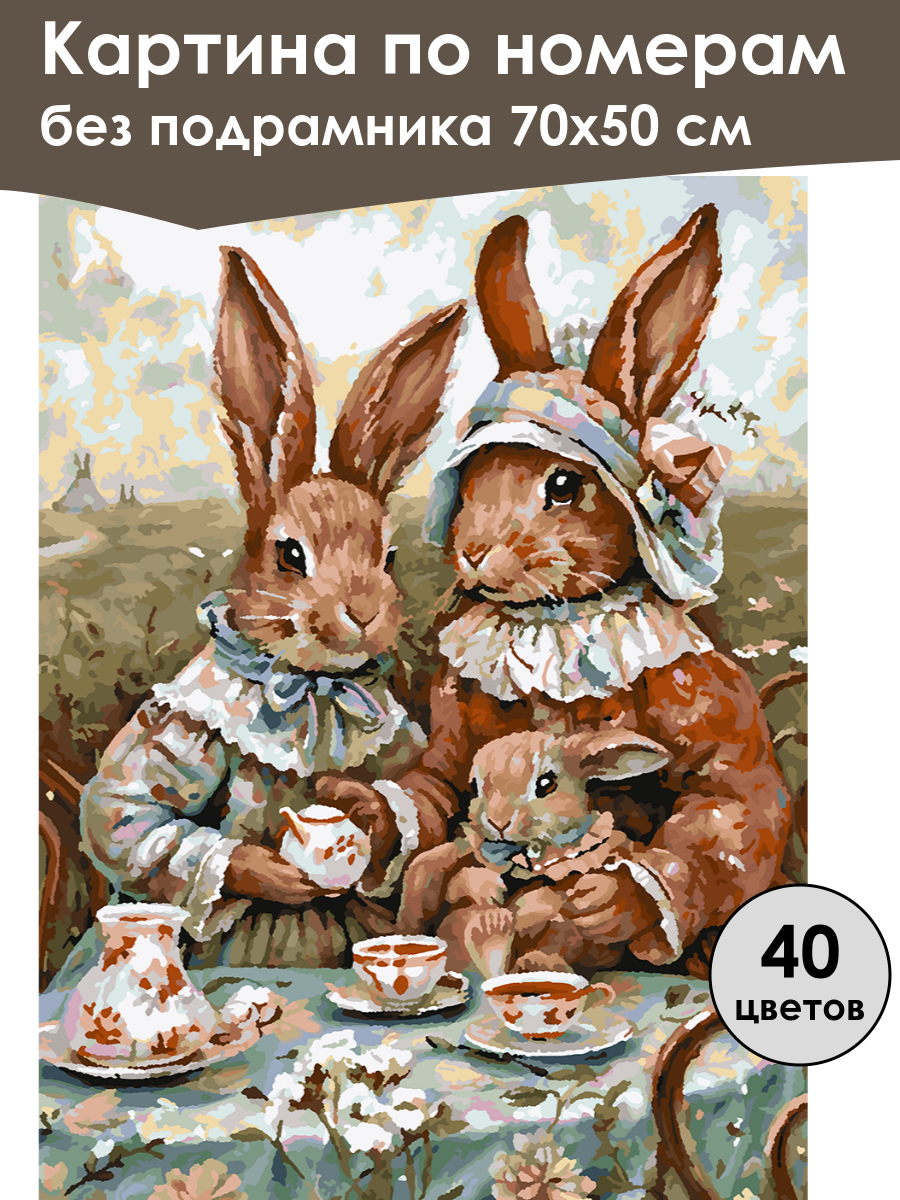 Картина по номерам
без подрамника 70х50 см

40
цветов