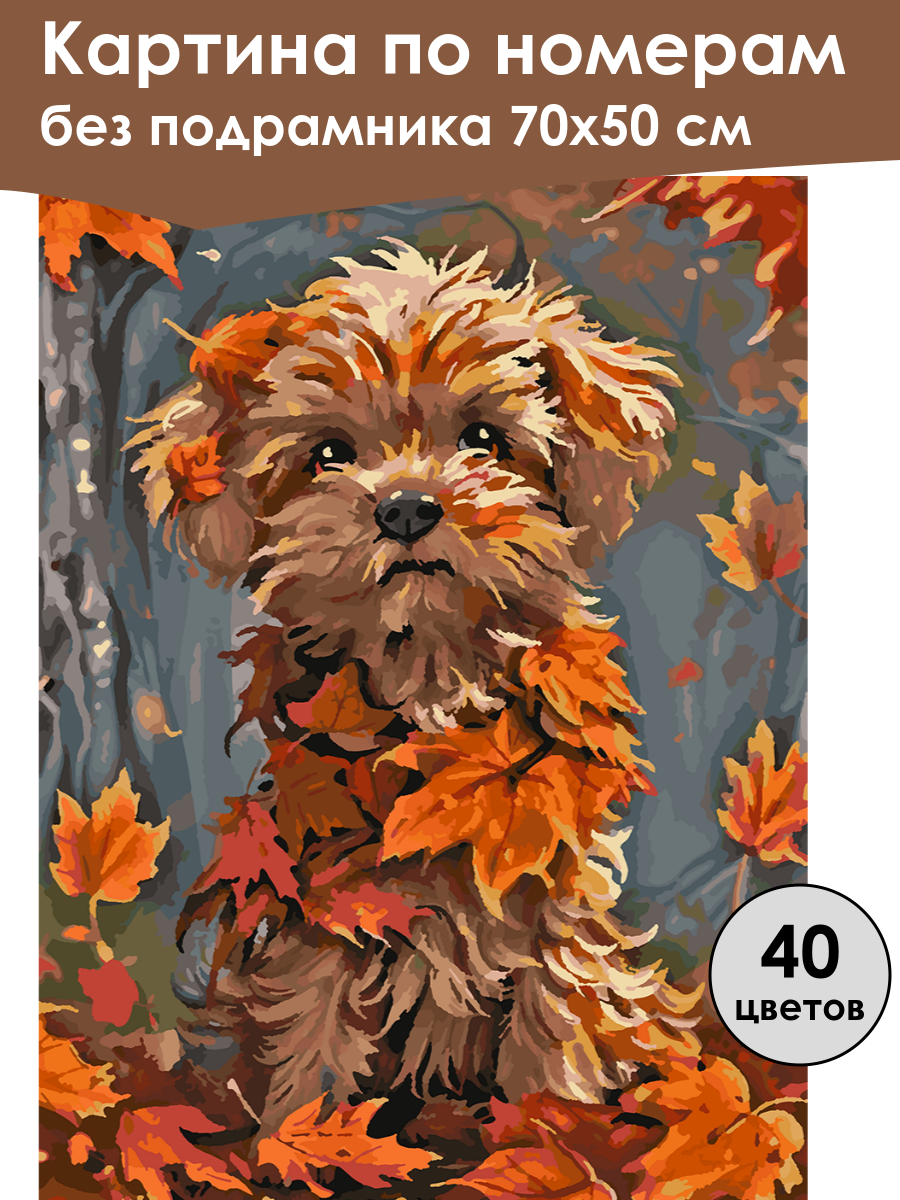 Картина по номерам
без подрамника 70х50 см

40
цветов