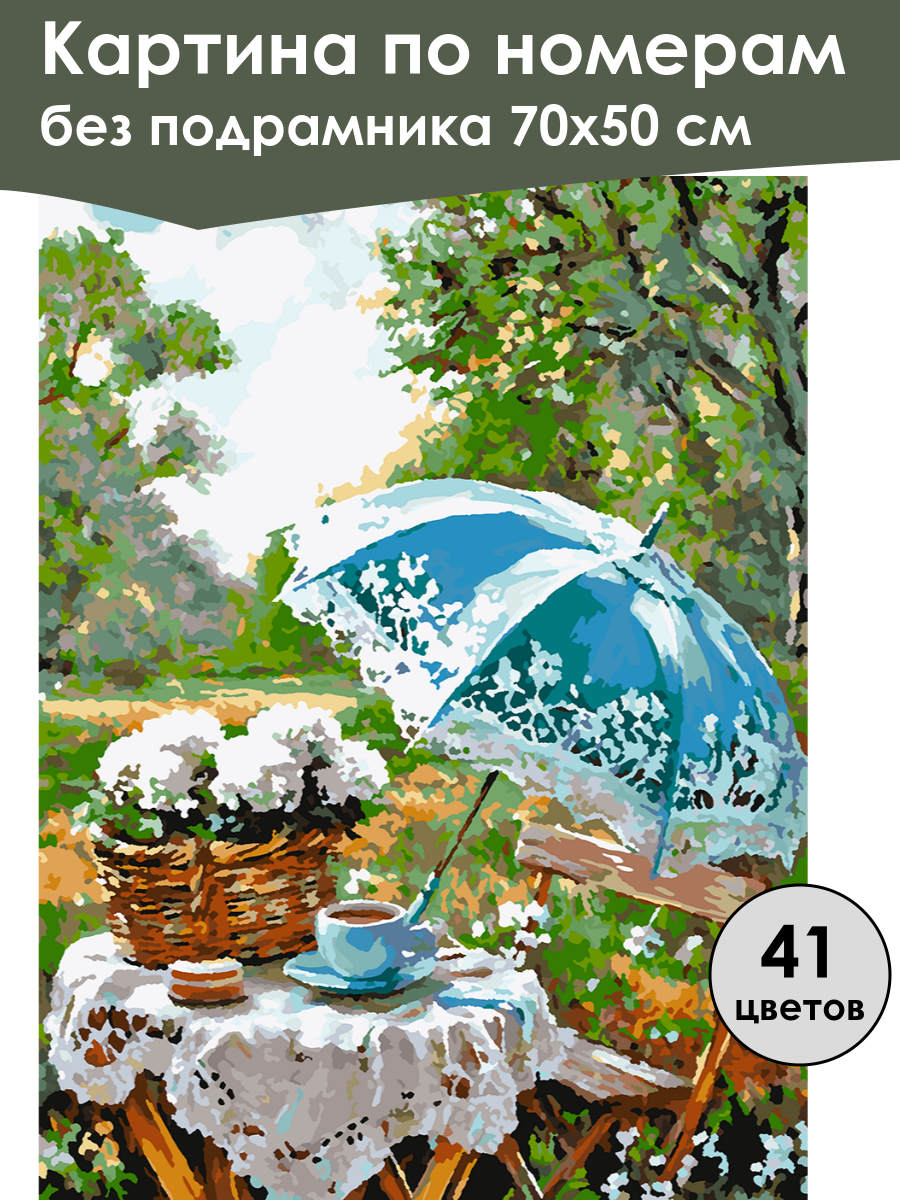 Картина по номерам
без подрамника 70х50 см

41
цветов