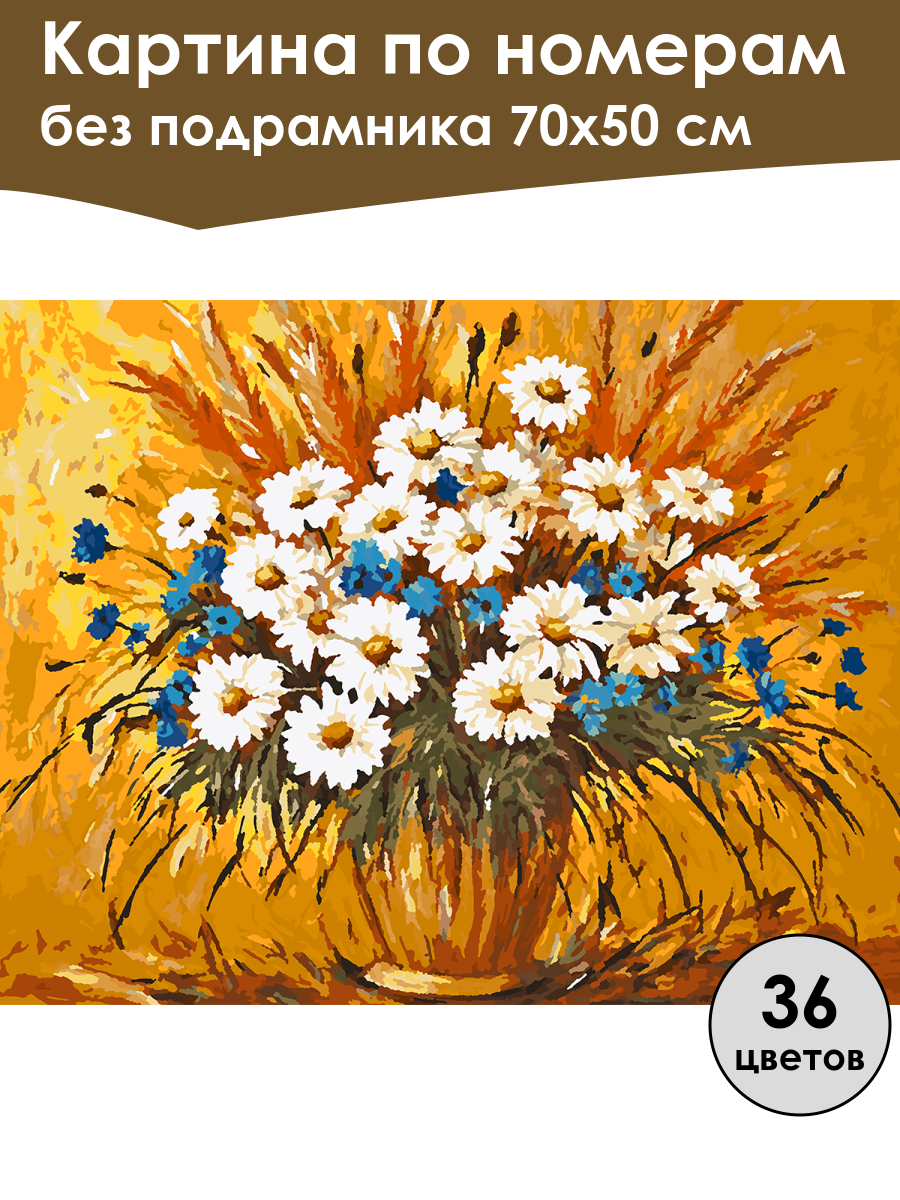 Картина по номерам
без подрамника 70x50 см

36
цветов