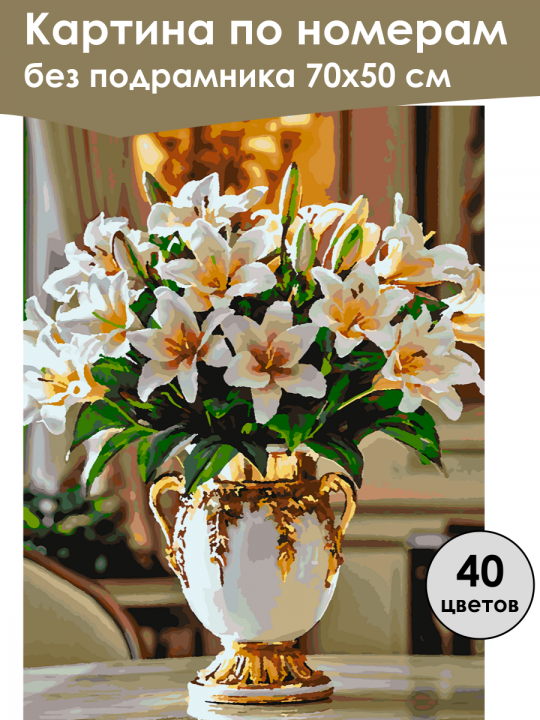 Картина по номерам
без подрамника 70х50 см

40
цветов