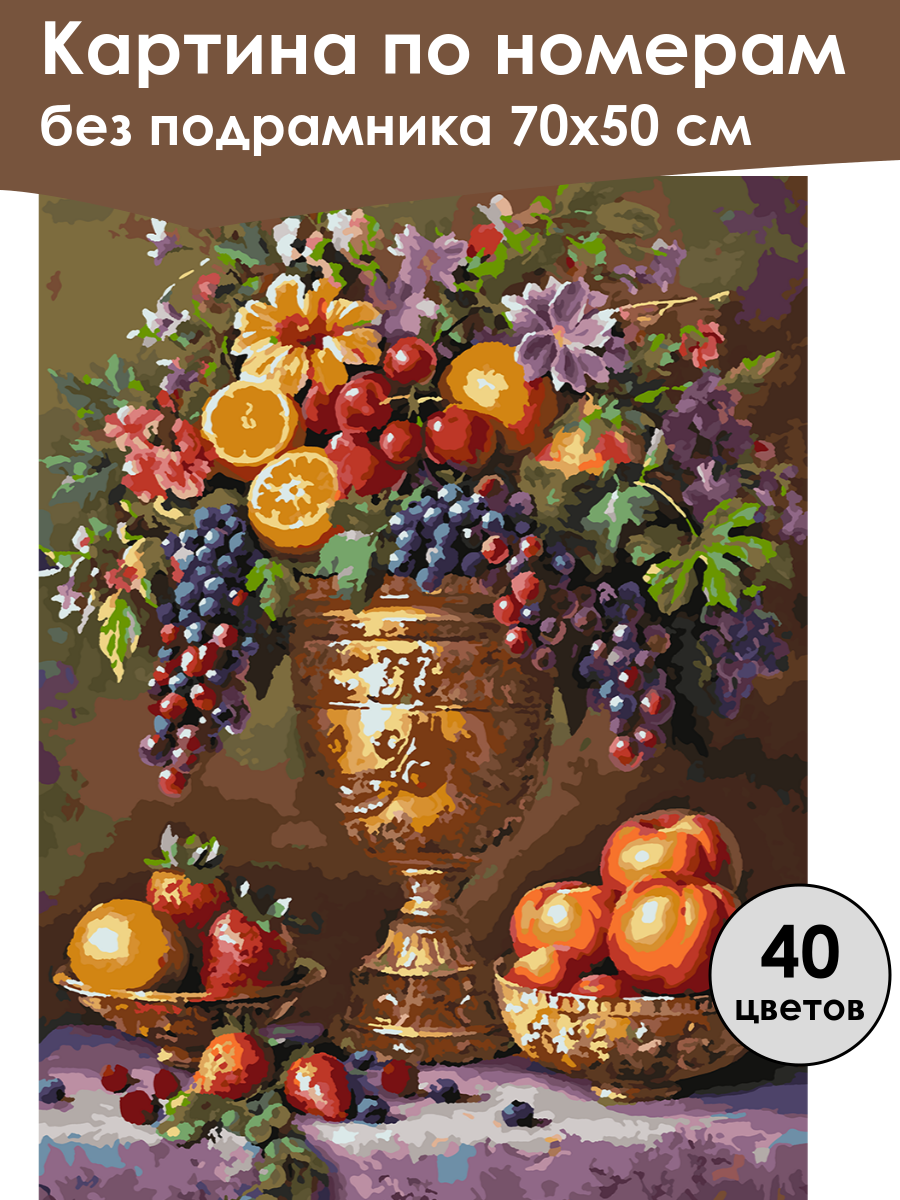 Картина по номерам
без подрамника 70х50 см

40
цветов