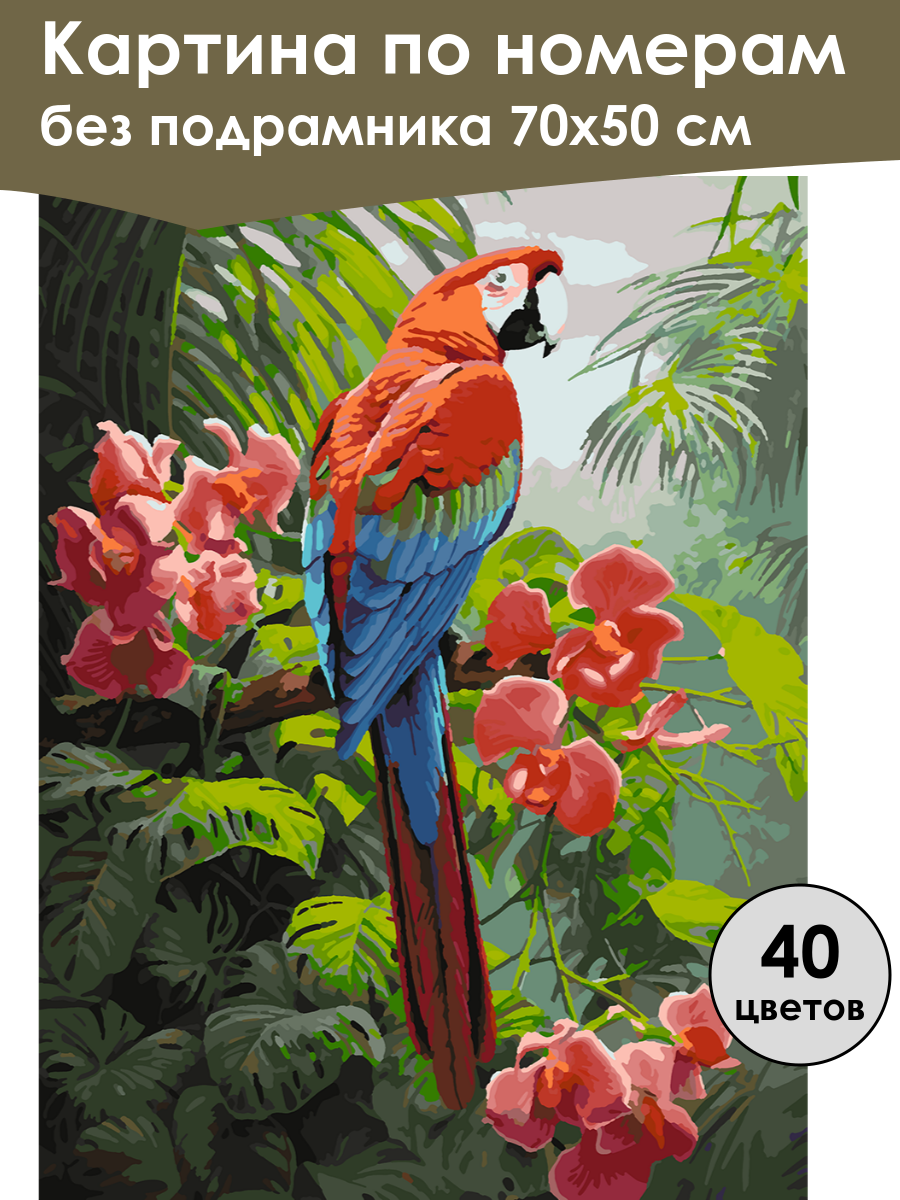 Картина по номерам
без подрамника 70х50 см

40
цветов