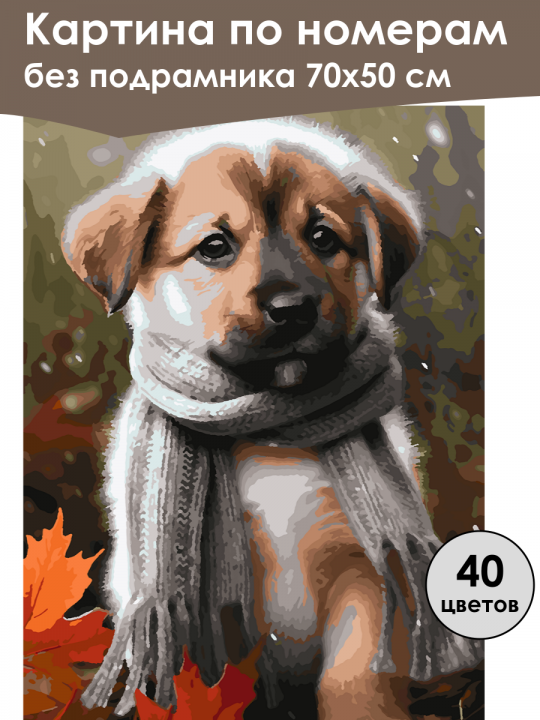 Картина по номерам
без подрамника 70х50 см

40
цветов