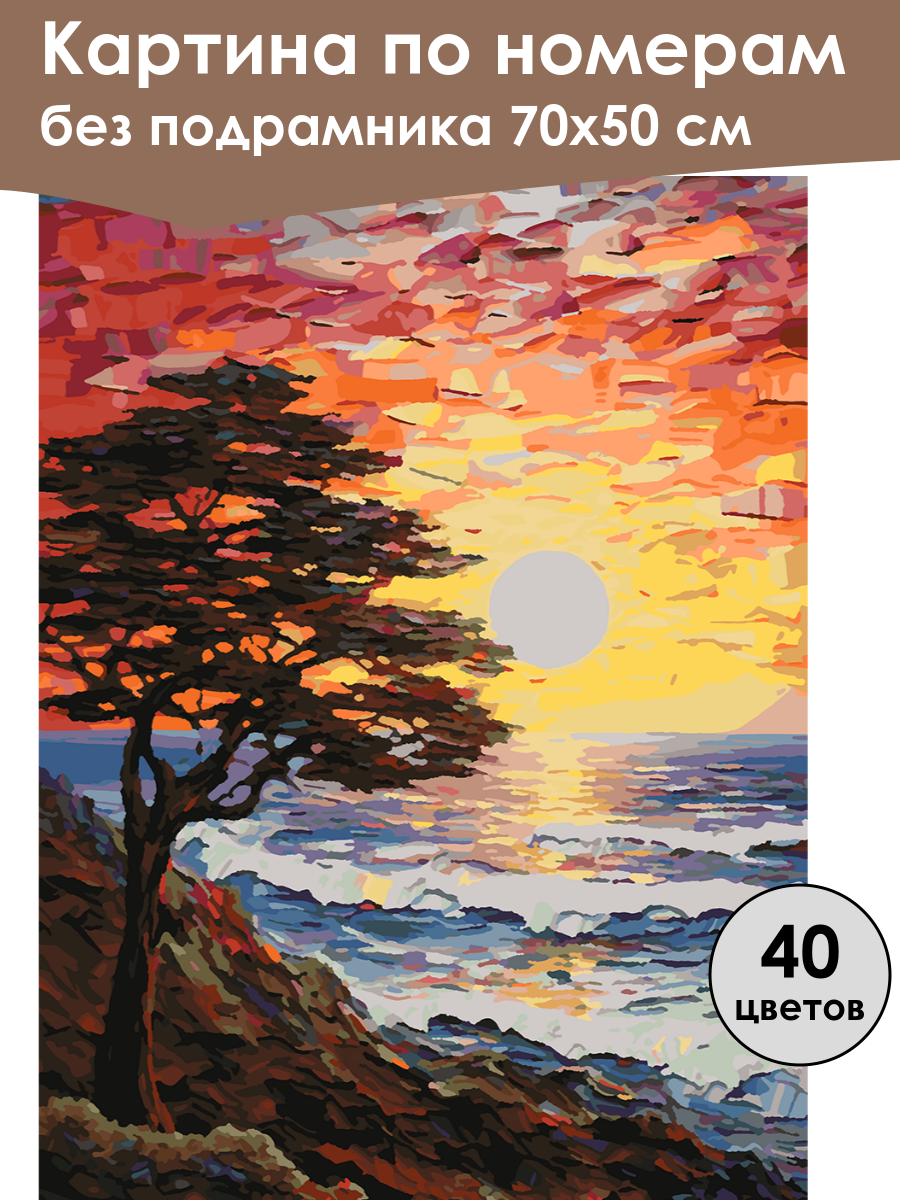 Картина по номерам
без подрамника 70х50 см

40
цветов