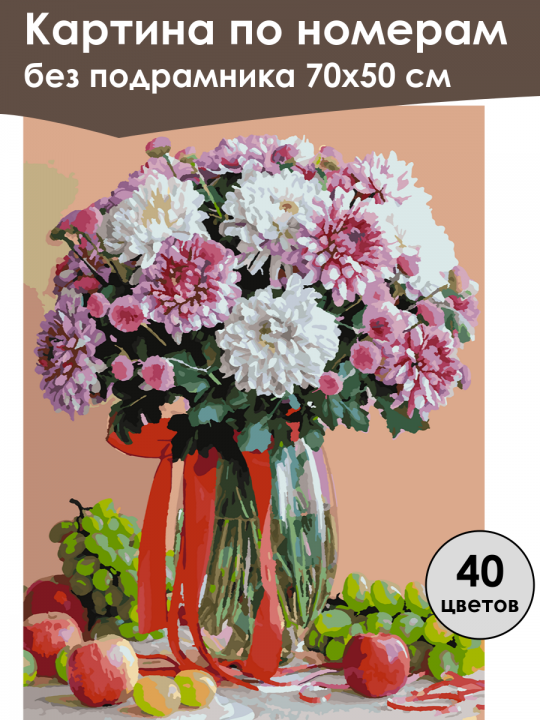 Картина по номерам
без подрамника 70x50 см

40
цветов