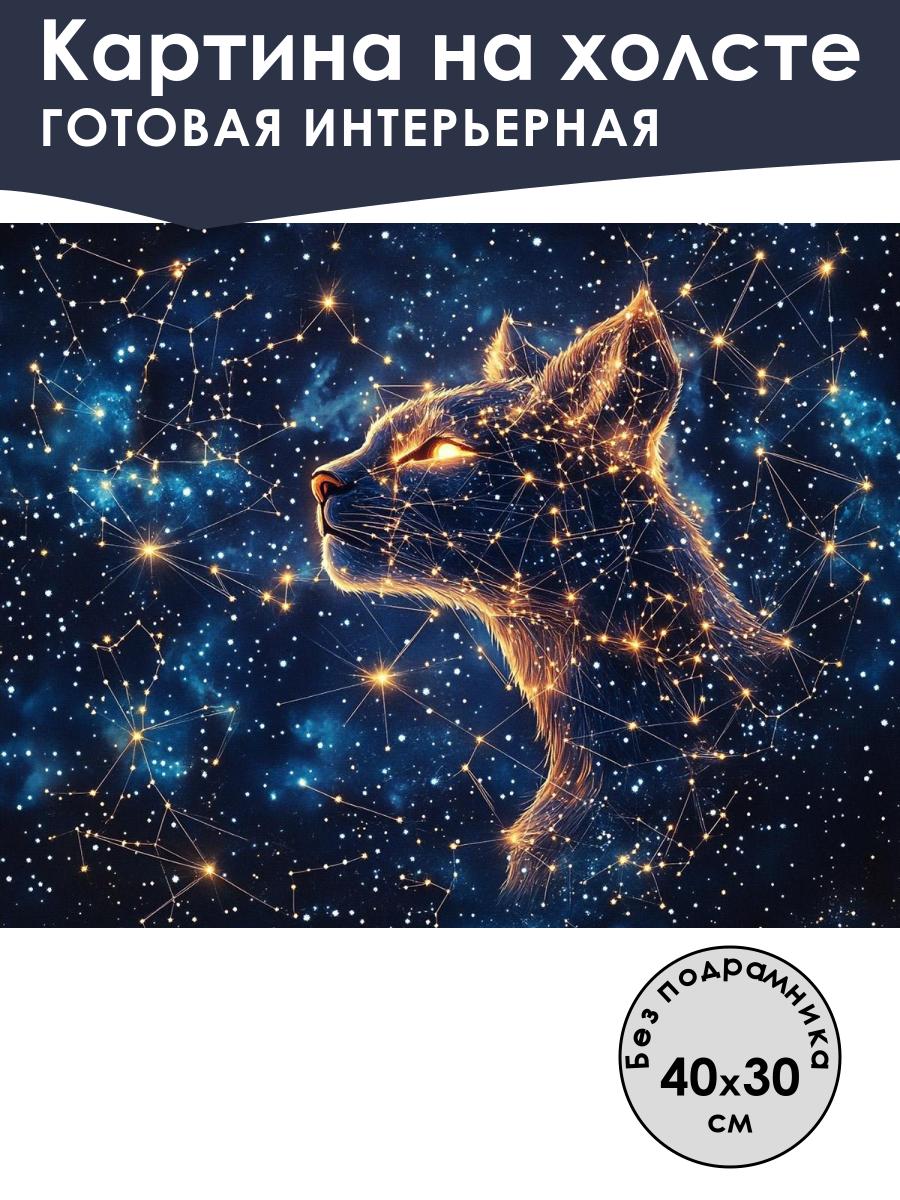 Картина на холсте
ГОТОВАЯ ИНТЕРЬЕРНАЯ

Без подрамника
40x30
см