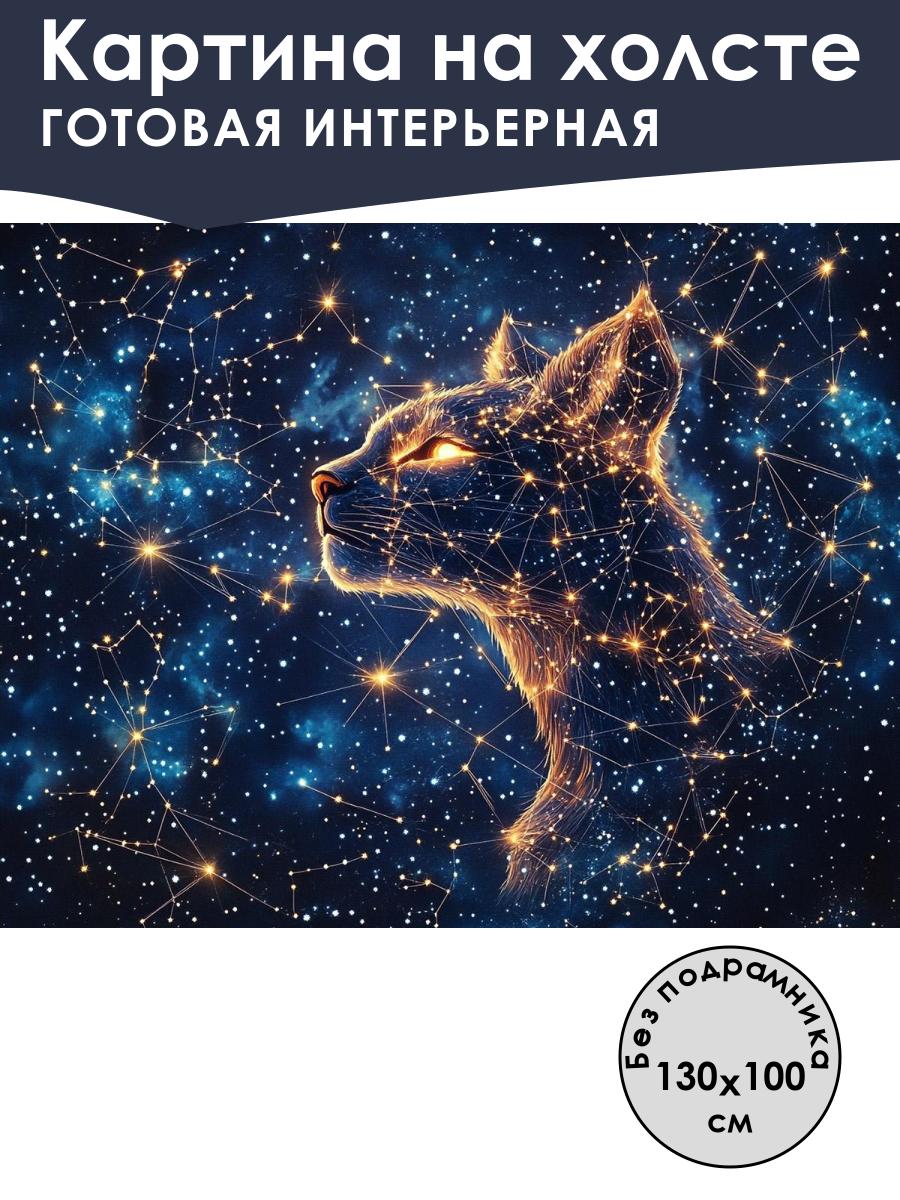 Картина на холсте
ГОТОВАЯ ИНТЕРЬЕРНАЯ

Без подрамника
130x100
см