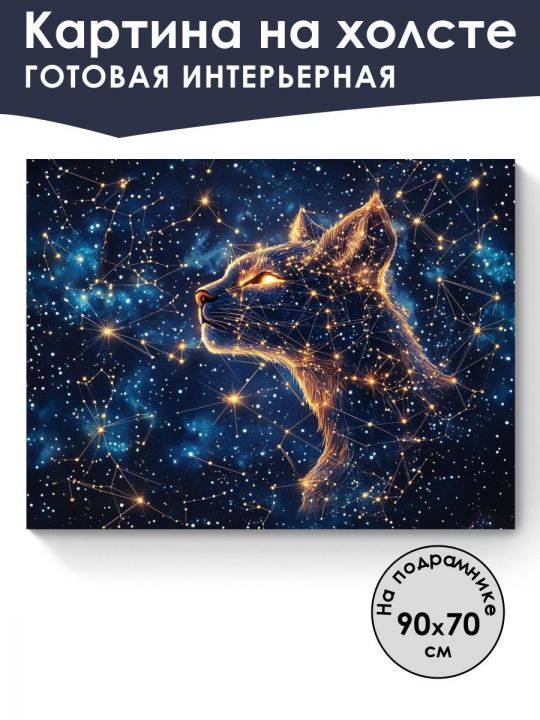 Картина на холсте
ГОТОВАЯ ИНТЕРЬЕРНАЯ

На подрамнике
90x70
см