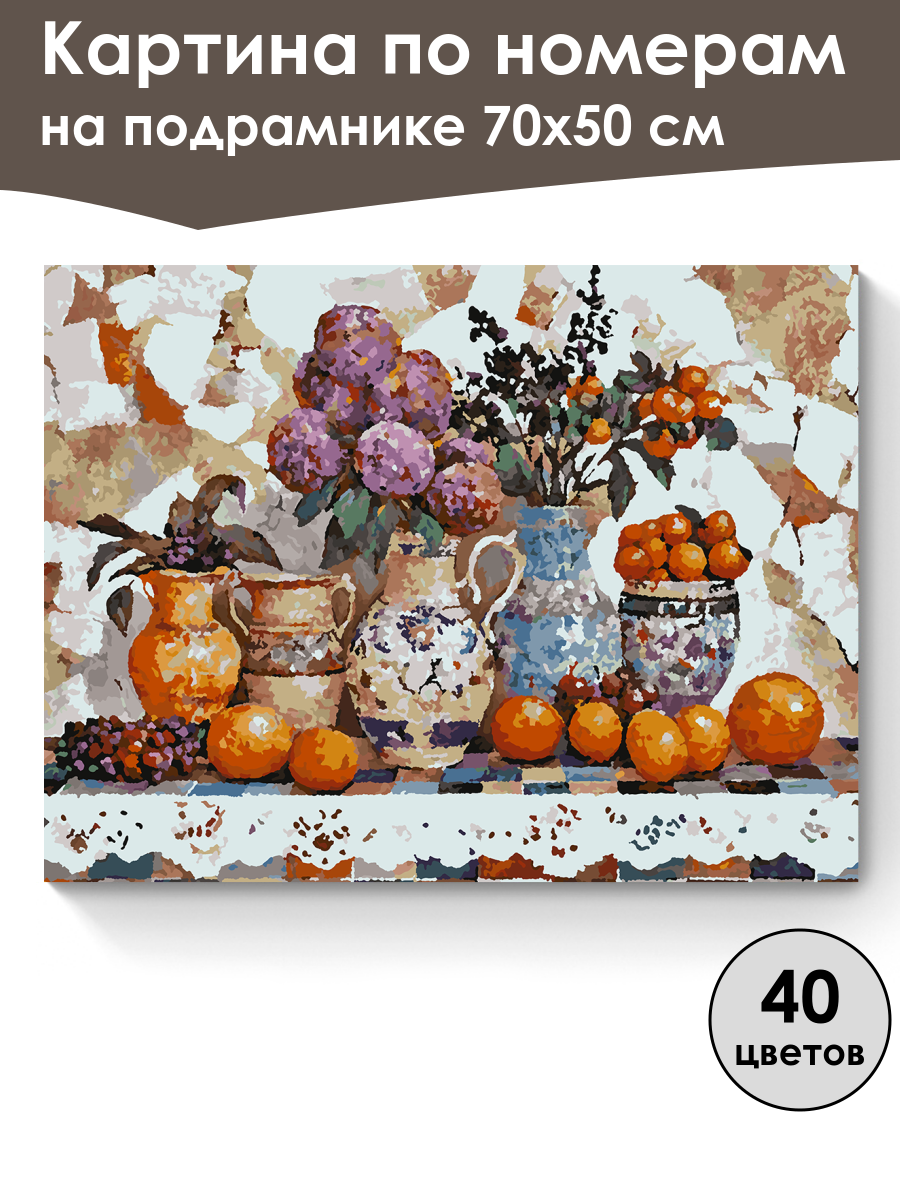 Картина по номерам
на подрамнике 70х50 см

40
цветов