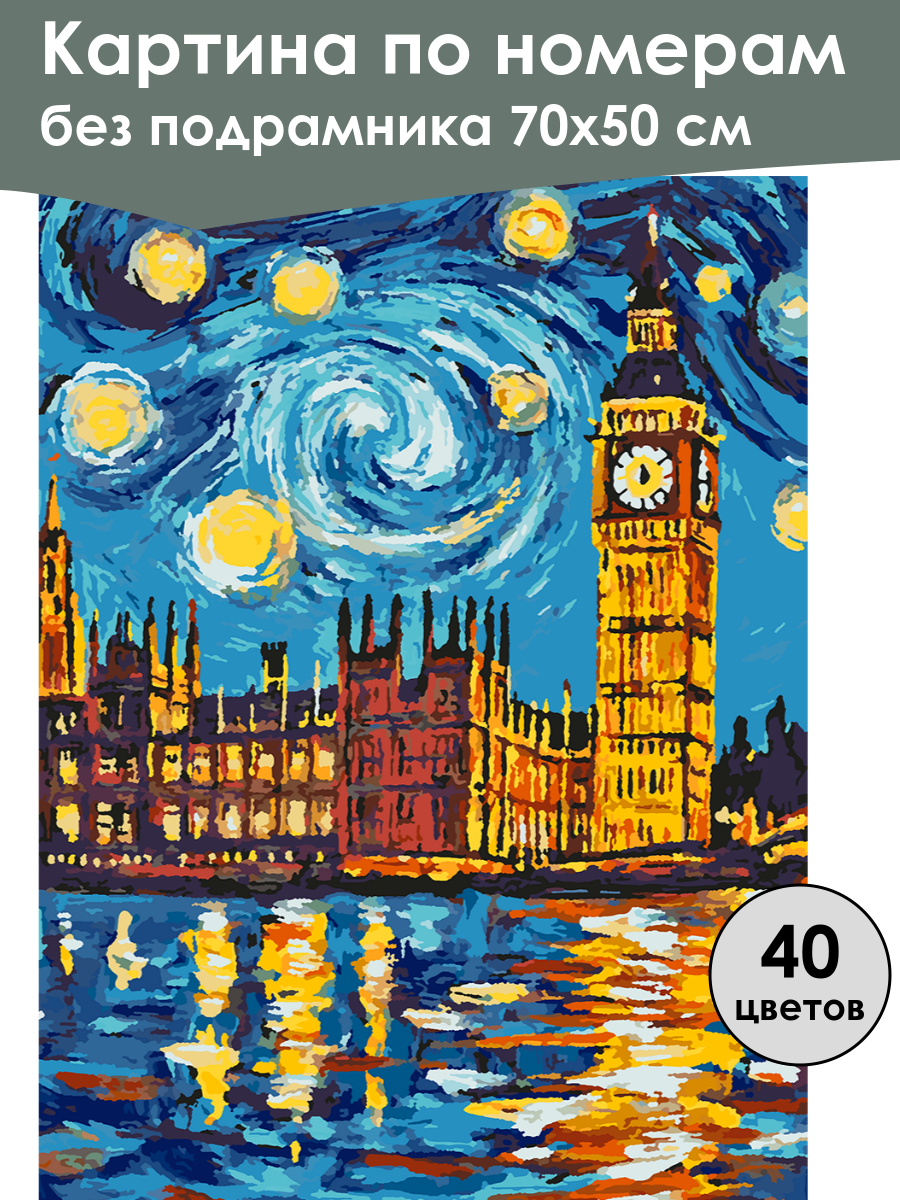 Картина по номерам
без подрамника 70х50 см

40
цветов