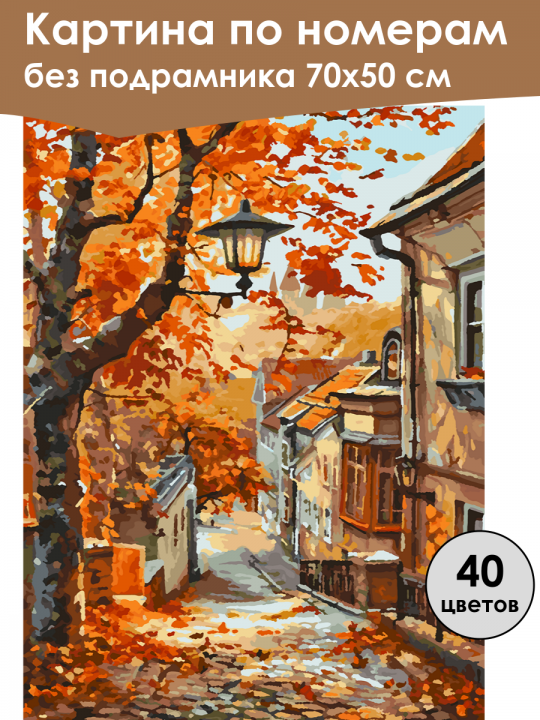 Картина по номерам
без подрамника 70х50 см

40
цветов