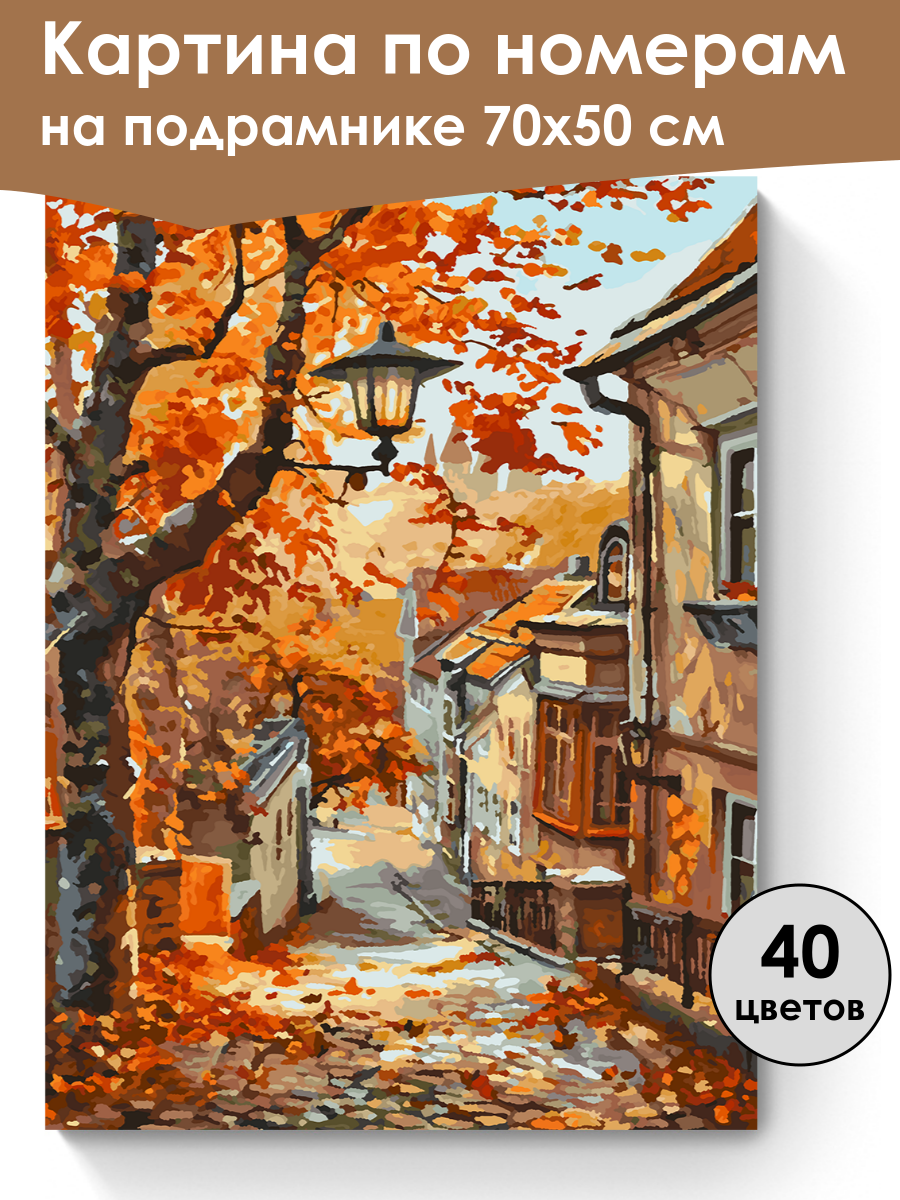 Картина по номерам на подрамнике 70х50 см

40 цветов