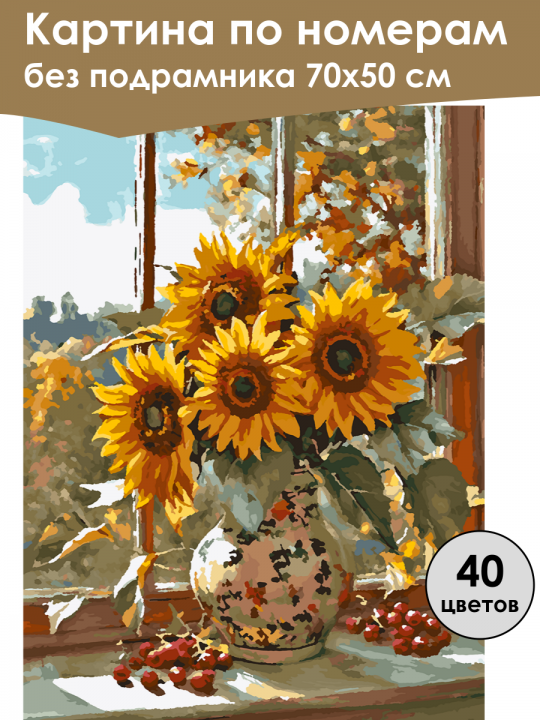 Картина по номерам без подрамника 70х50 см

40 цветов