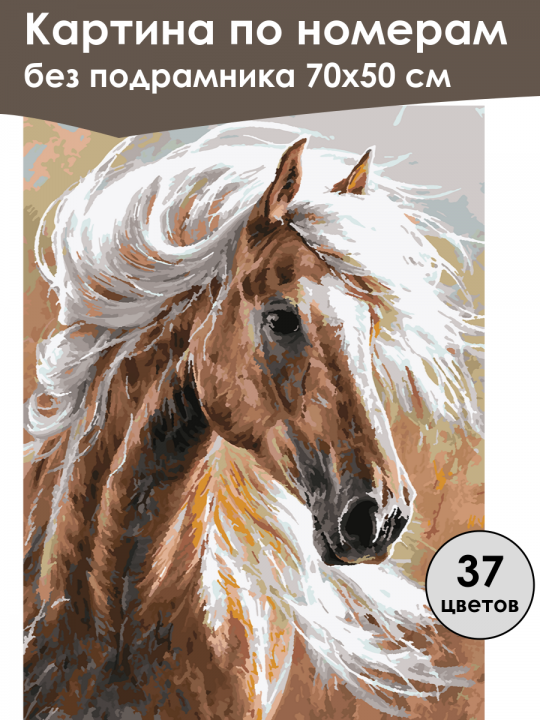 Картина по номерам
без подрамника 70х50 см

37
цветов