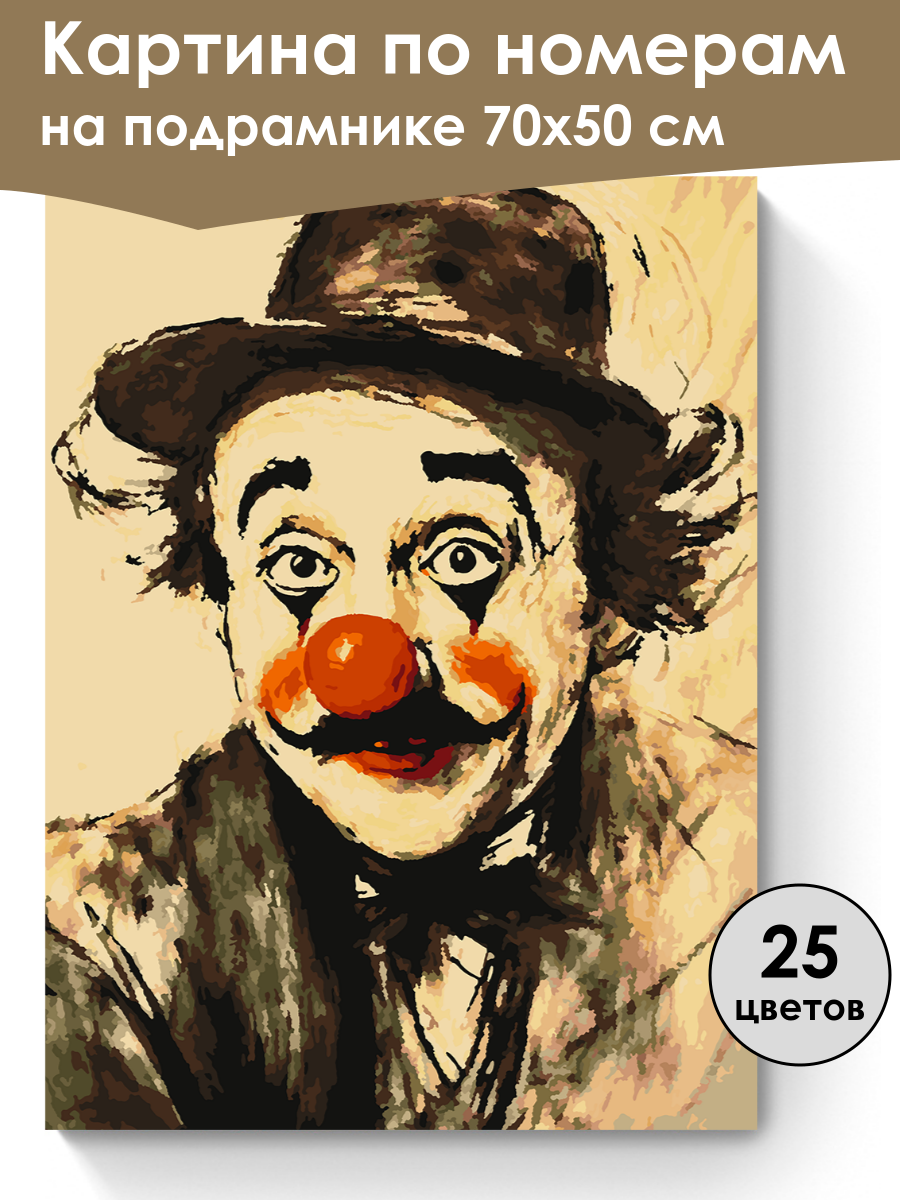 Картина по номерам
на подрамнике 70х50 см

25
цветов