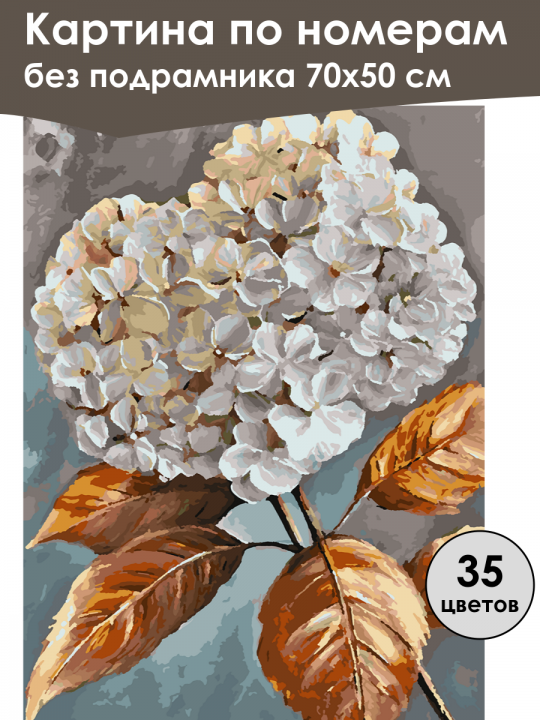 Картина по номерам
без подрамника 70х50 см

35
цветов