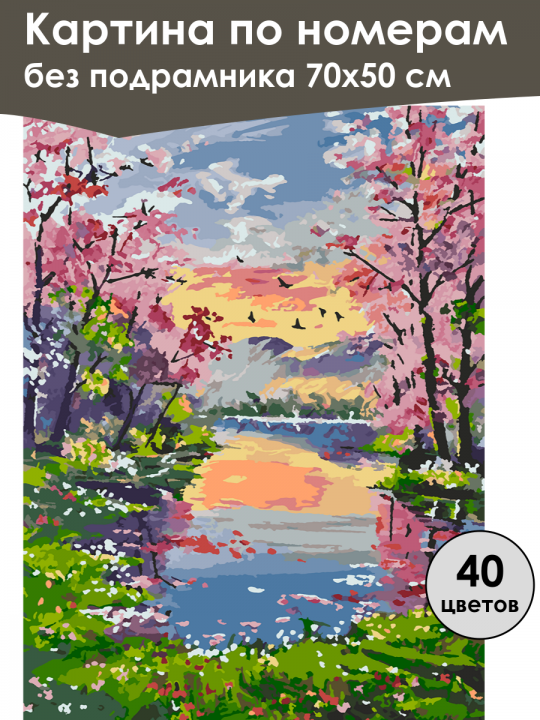 Картина по номерам
без подрамника 70х50 см

40
цветов