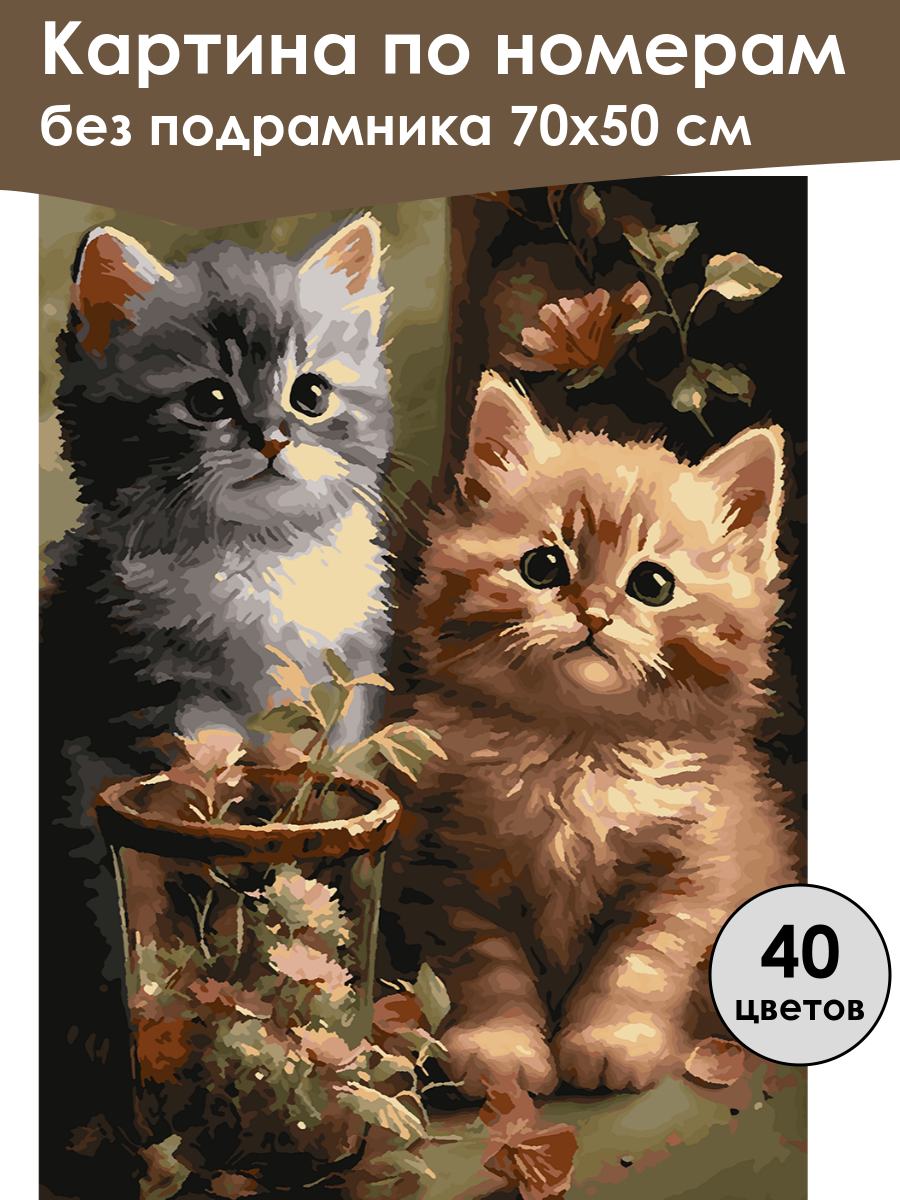 Картина по номерам
без подрамника 70х50 см

40
цветов