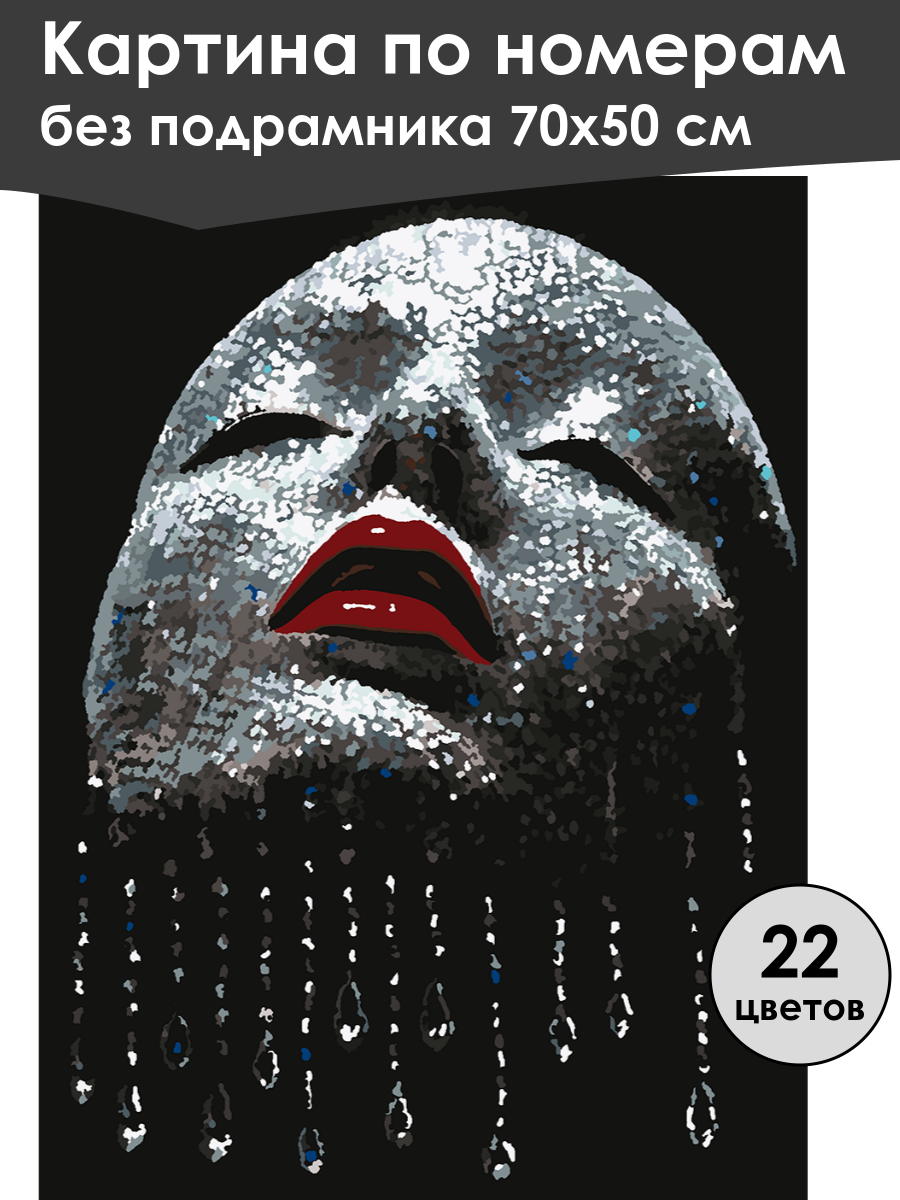 Картина по номерам
без подрамника 70х50 см

22
цветов