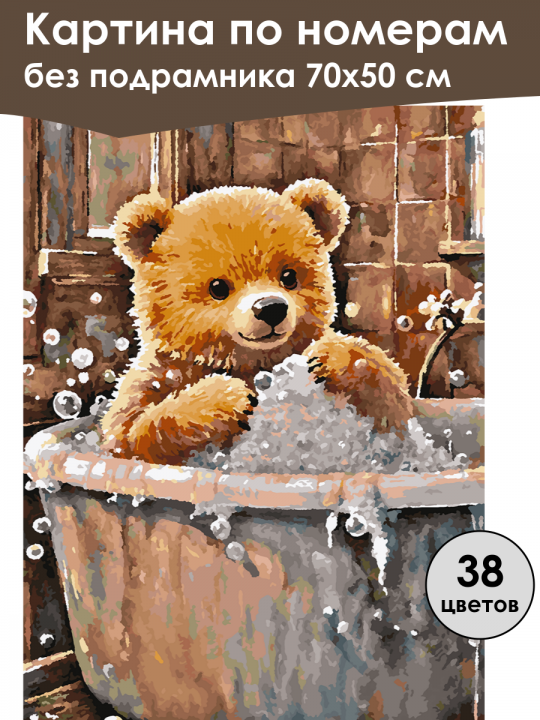 Картина по номерам
без подрамника 70х50 см

38
цветов