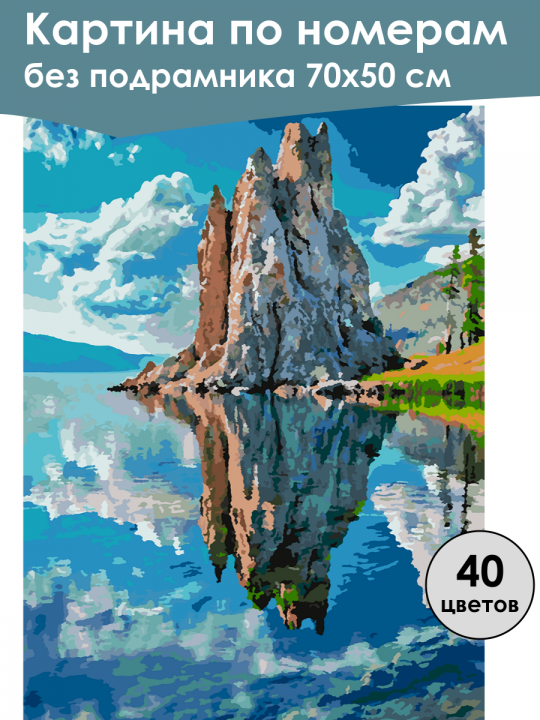 Картина по номерам
без подрамника 70х50 см

40
цветов