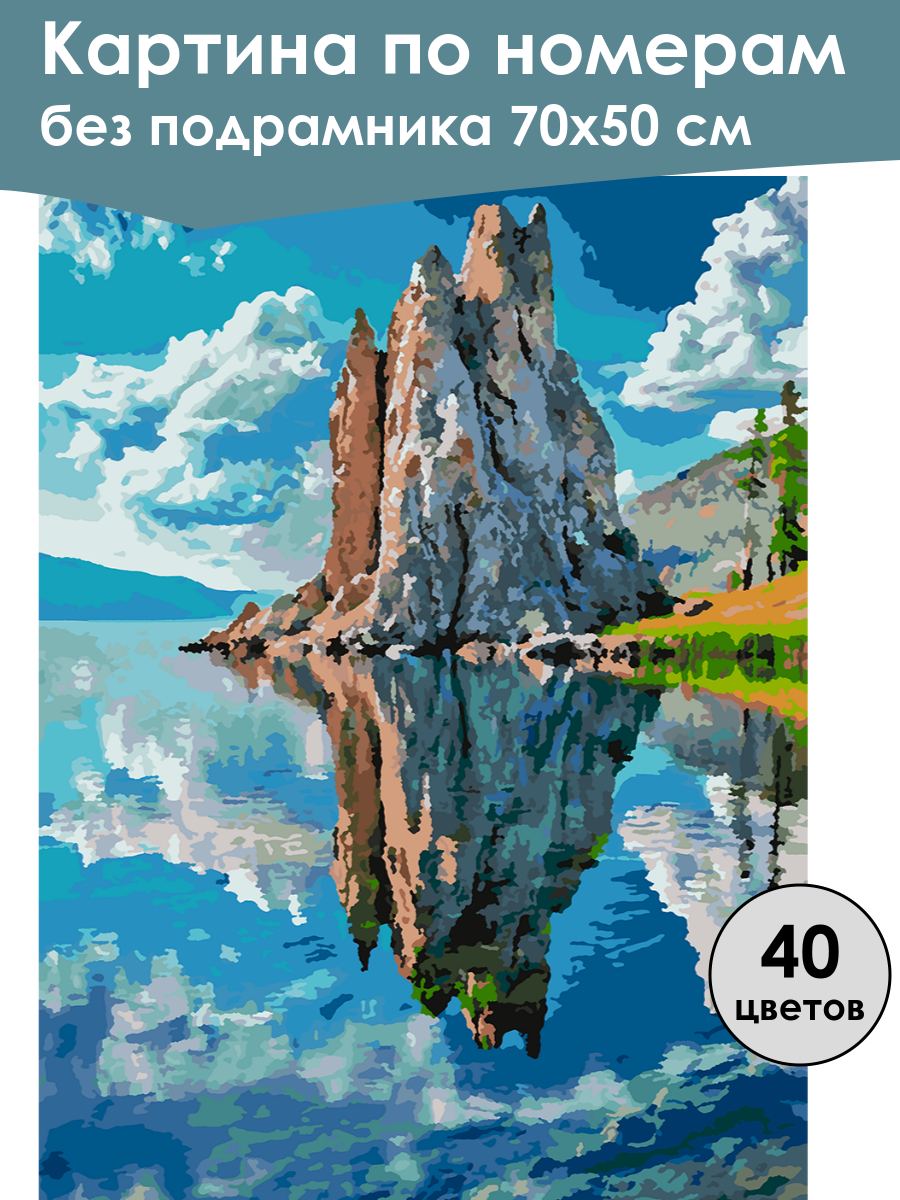 Картина по номерам
без подрамника 70х50 см

40
цветов