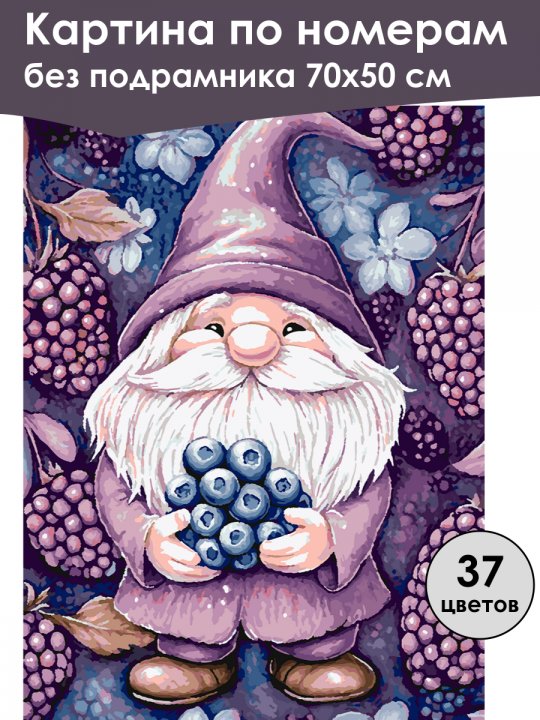 Картина по номерам
без подрамника 70х50 см

37
цветов