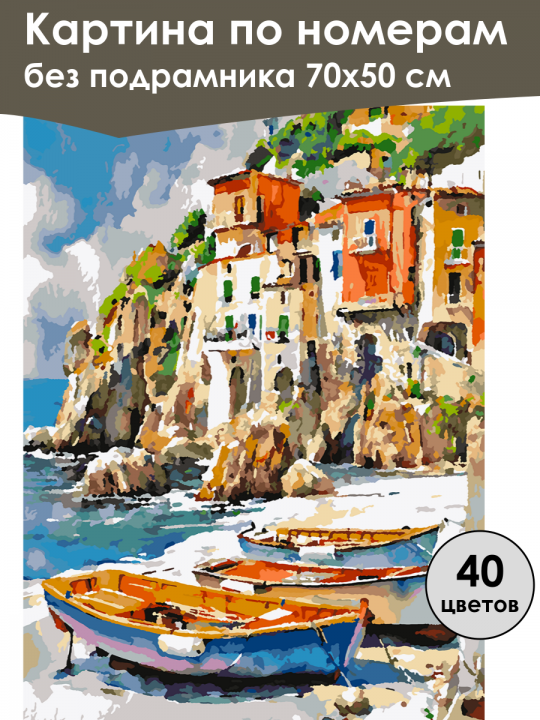 Картина по номерам
без подрамника 70х50 см

40
цветов